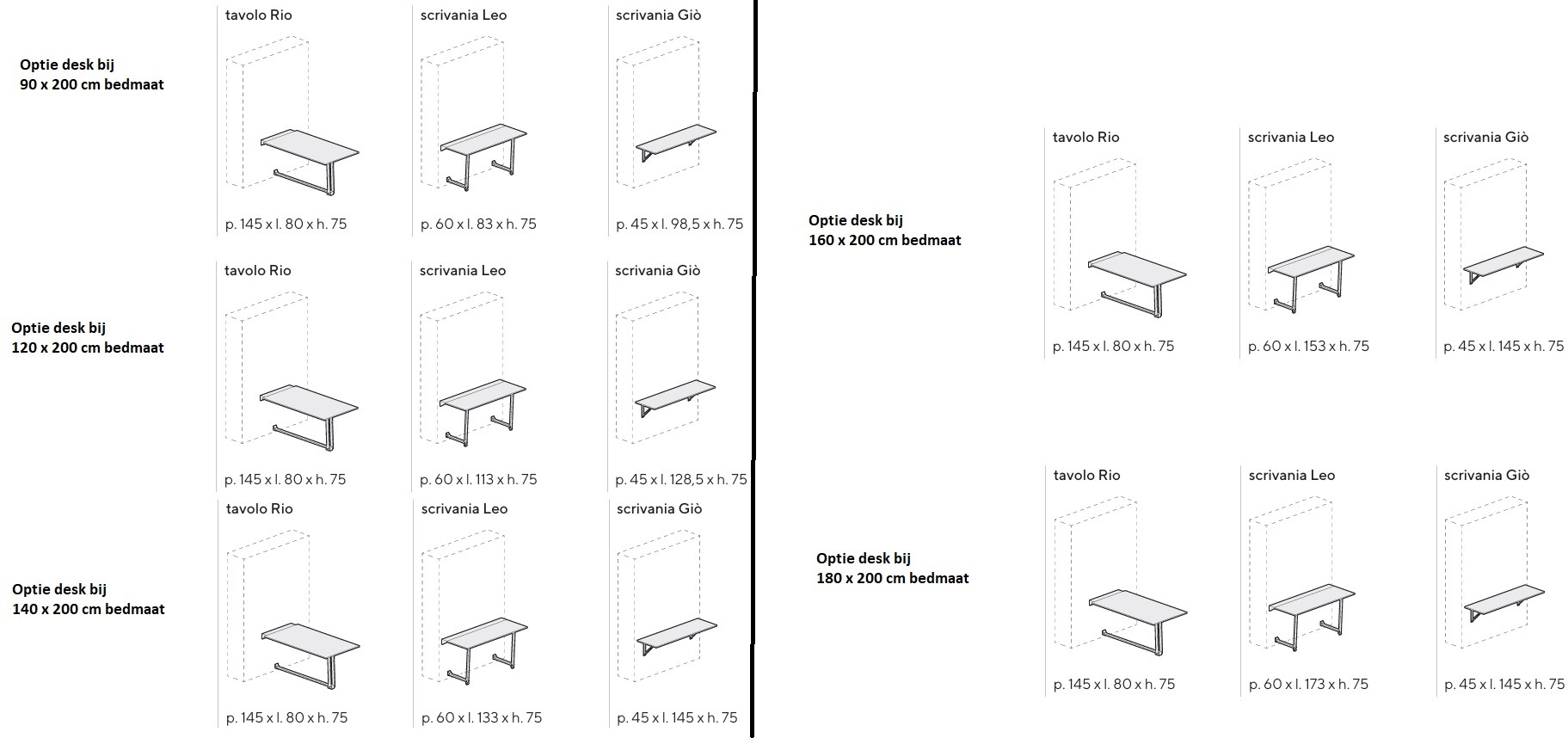 Optie desk bij
90 x 200 cm bedmaat

tavolo Rio

p. 145 x l. 80 x h. 75

scrivania Leo

p. 60 x l. 83 x h. 75

scrivania Giò

p. 45 x l. 98,5 x h. 75

Optie desk bij
120 x 200 cm bedmaat

tavolo Rio

p. 145 x l. 80 x h. 75

scrivania Leo

p. 60 x l. 113 x h. 75

scrivania Giò

p. 45 x l. 128,5 x h. 75

Optie desk bij
140 x 200 cm bedmaat

tavolo Rio

p. 145 x l. 80 x h. 75

scrivania Leo

p. 60 x l. 133 x h. 75

scrivania Giò

p. 45 x l. 145 x h. 75

Optie desk bij
160 x 200 cm bedmaat

tavolo Rio

p. 145 x l. 80 x h. 75

scrivania Leo

p. 60 x l. 153 x h. 75

scrivania Giò

p. 45 x l. 145 x h. 75

Optie desk bij
180 x 200 cm bedmaat

tavolo Rio

p. 145 x l. 80 x h. 75

scrivania Leo

p. 60 x l. 173 x h. 75

scrivania Giò

p. 45 x l. 145 x h. 75